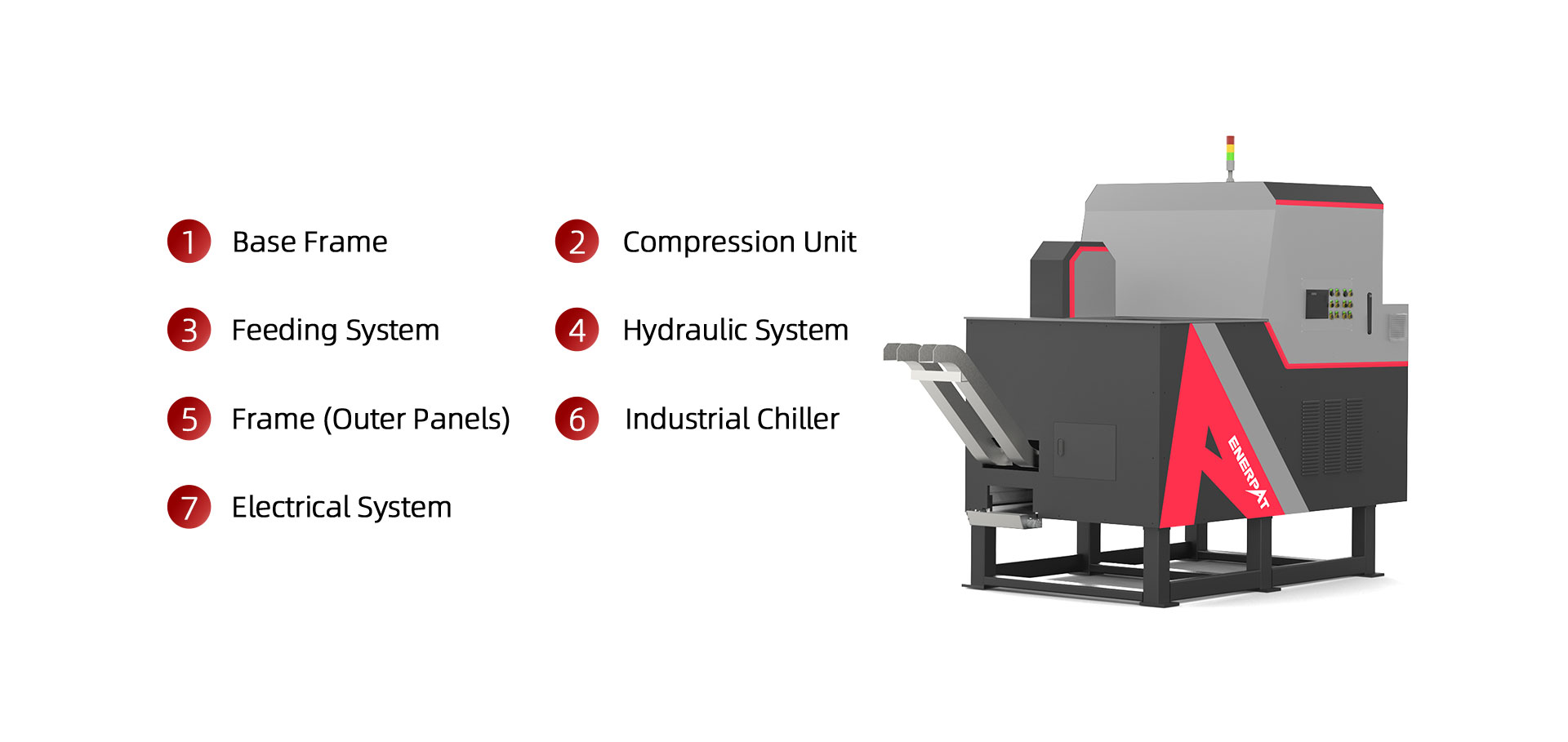 1 Base Frame

2 Compression Unit

3 Feeding System

4 Hydraulic System

5 Frame (Outer Panels)

6 Industrial Chiller

7 Electrical System

ENERPAT