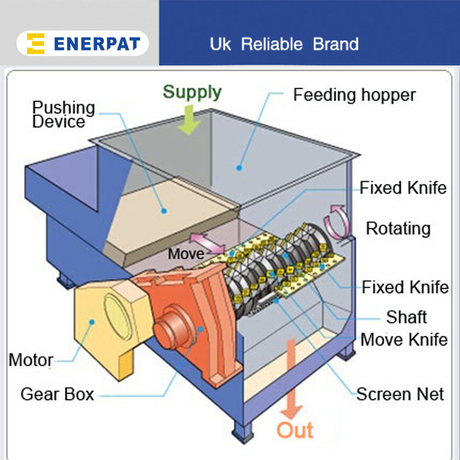 ENERPAT

Uk Reliable Brand

Supply

Feeding hopper

Pushing Device

Fixed Knife

Rotating

Move

Fixed Knife

Shaft

Move Knife

Motor

Gear Box

Screen Net

Out